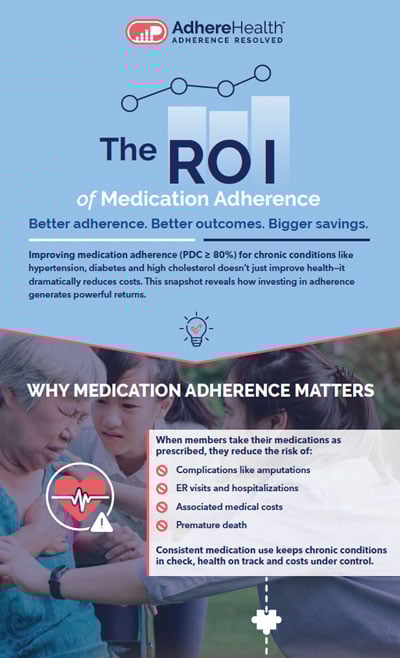 AdhereHealth™
ADHERENCE RESOLVED

The ROI
of Medication Adherence

Better adherence. Better outcomes. Bigger savings.

Improving medication adherence (PDC ≥ 80%) for chronic conditions like hypertension, diabetes and high cholesterol doesn't just improve health—it dramatically reduces costs. This snapshot reveals how investing in adherence generates powerful returns.

WHY MEDICATION ADHERENCE MATTERS

When members take their medications as prescribed, they reduce the risk of:

Complications like amputations

ER visits and hospitalizations

Associated medical costs

Premature death

Consistent medication use keeps chronic conditions in check, health on track and costs under control.